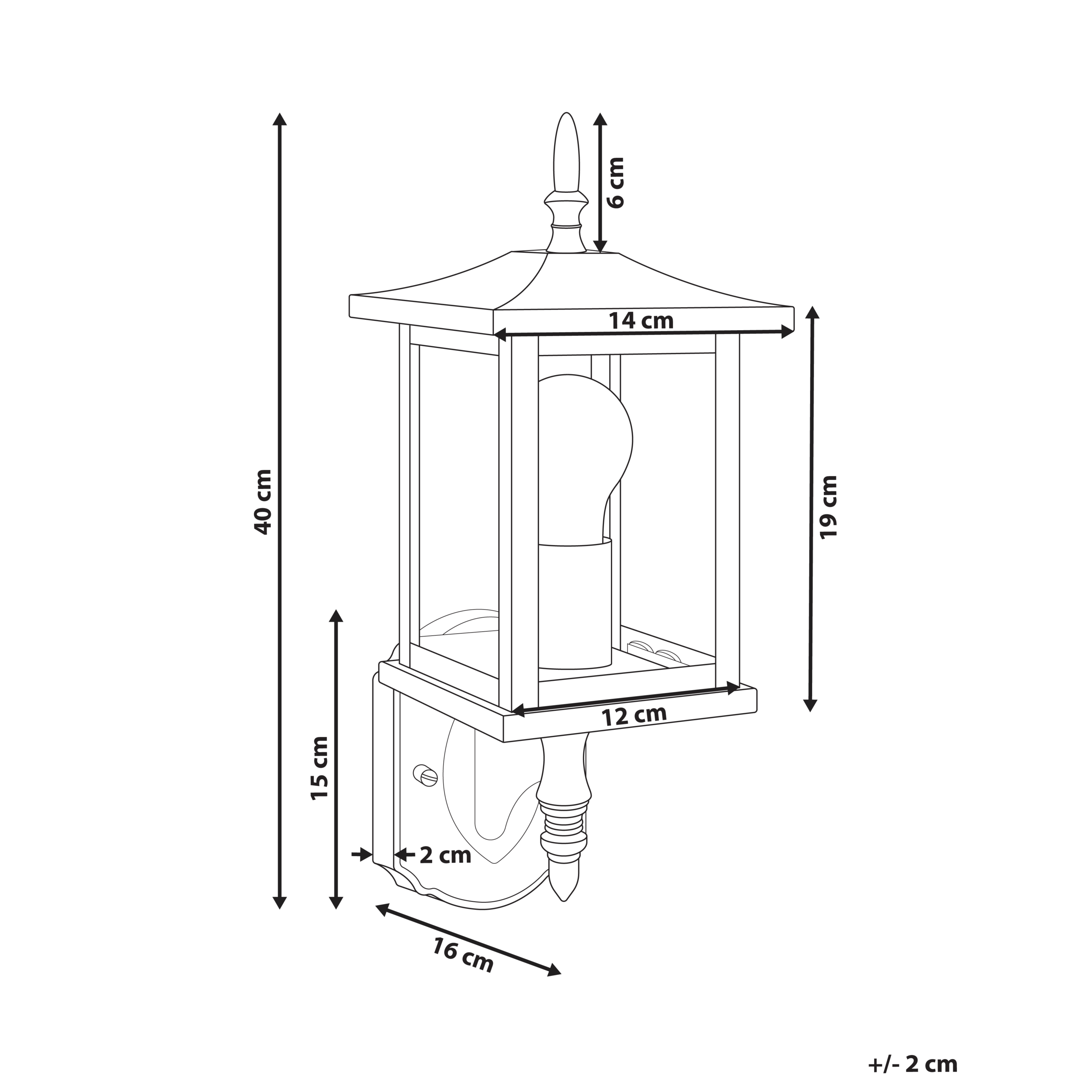 40 cm

6 cm

14 cm

19 cm

12 cm

15 cm

2 cm

16 cm

+/- 2 cm