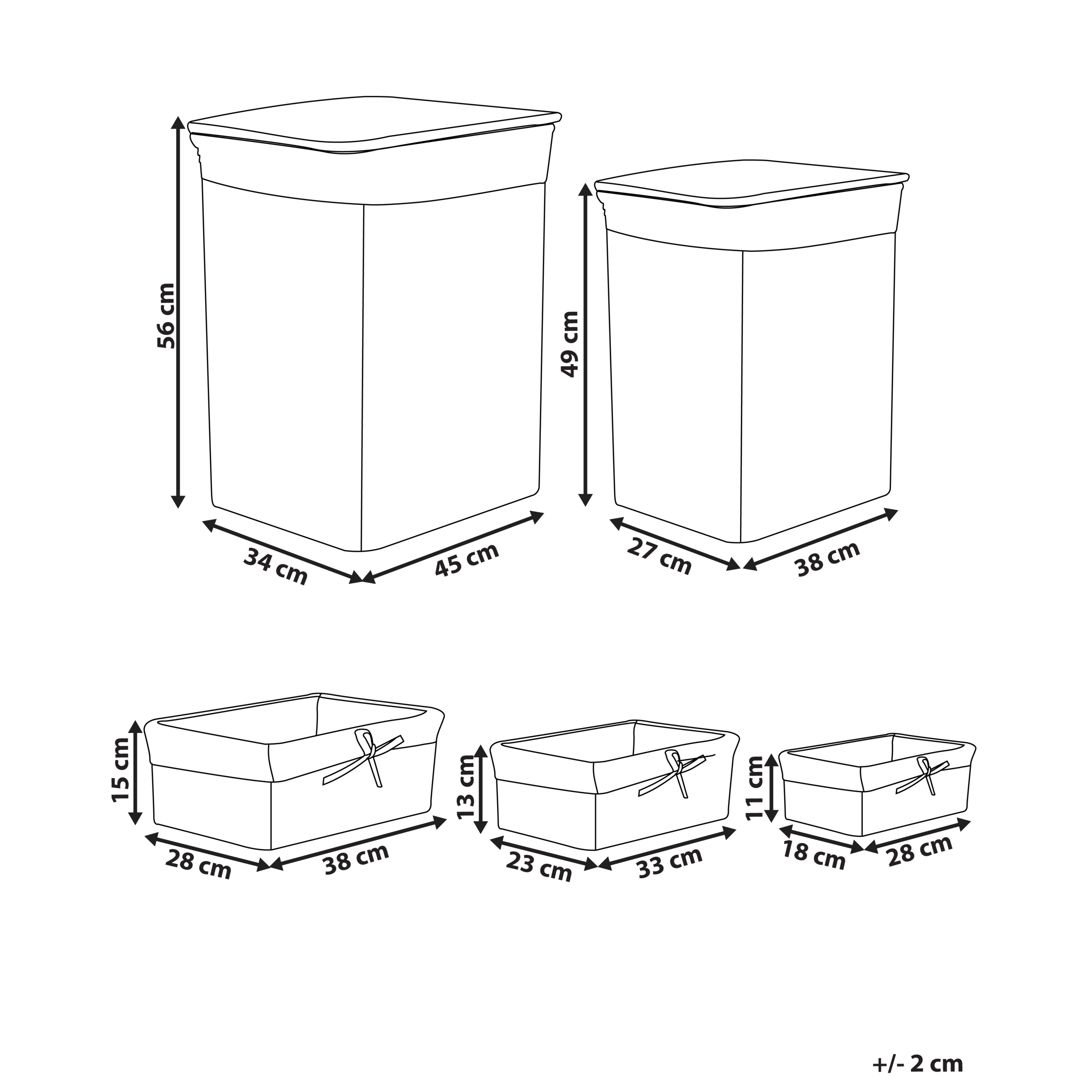 56 cm
34 cm
45 cm
49 cm
27 cm
38 cm
15 cm
28 cm
38 cm
13 cm
23 cm
33 cm
11 cm
18 cm
28 cm
+/- 2 cm