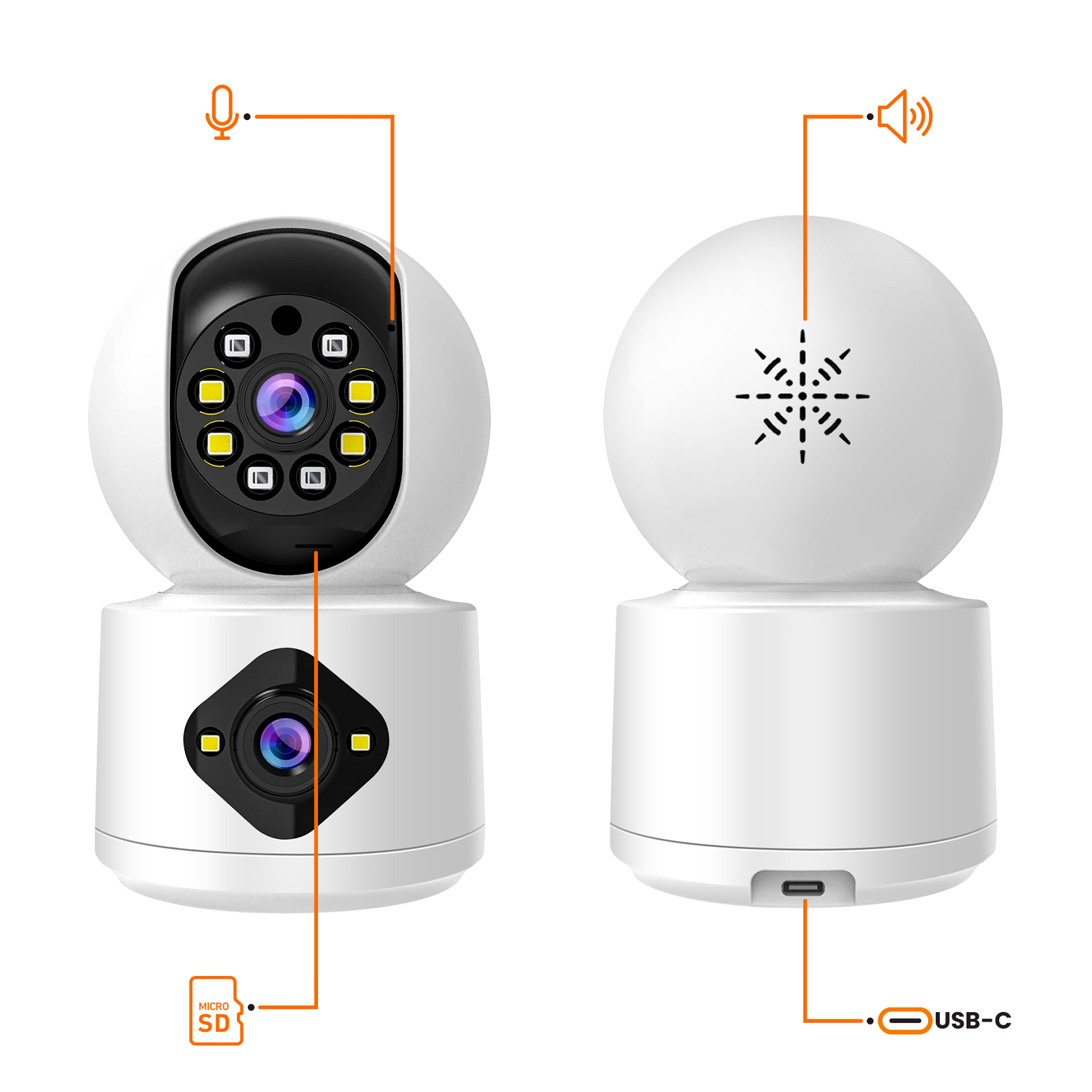 MICRO
SD

USB-C