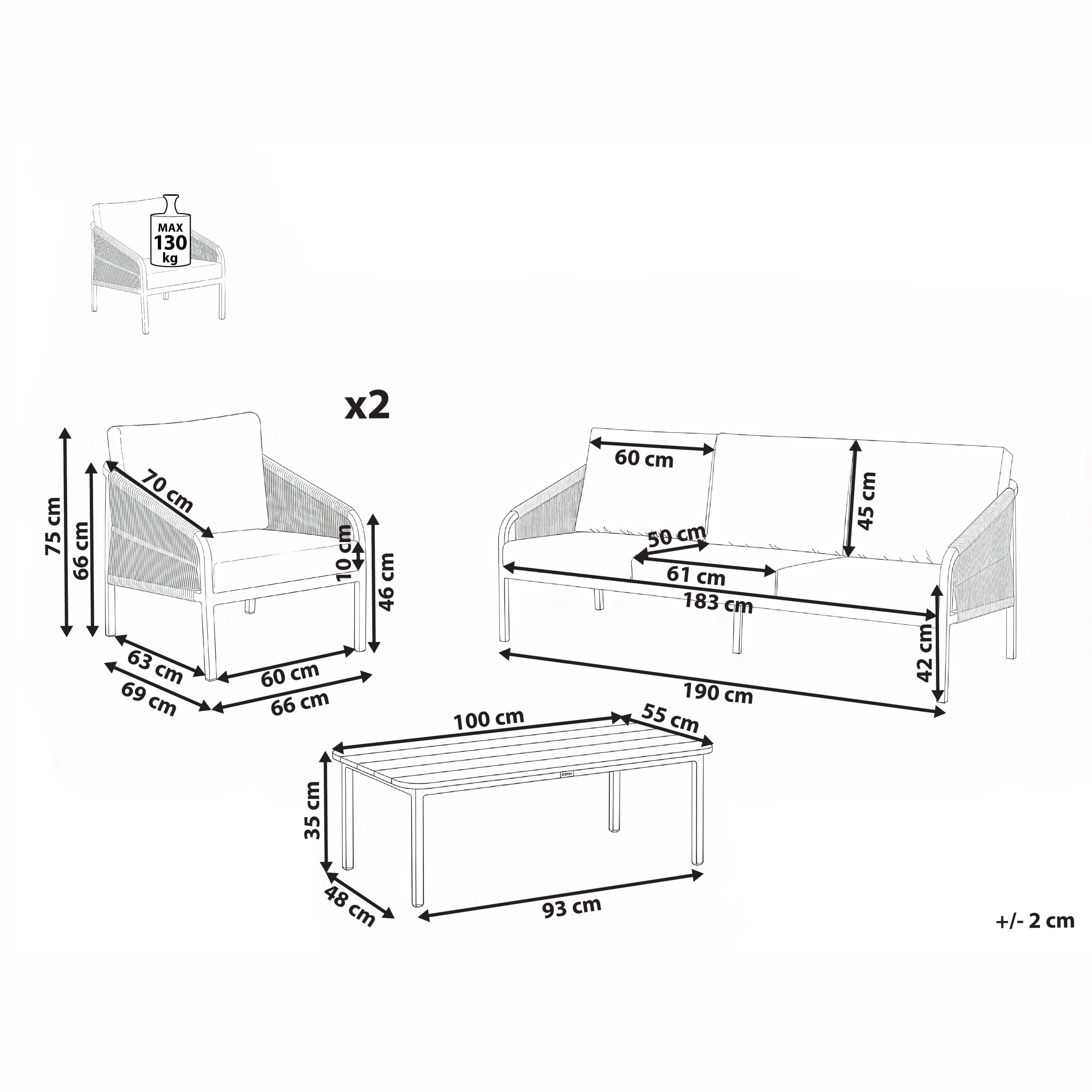 MAX
130
kg

x2

75 cm
66 cm
70 cm
10 cm
46 cm
63 cm
69 cm
60 cm
66 cm

60 cm
45 cm
50 cm
61 cm
183 cm
42 cm
190 cm

100 cm
55 cm
35 cm
48 cm
93 cm

+/- 2 cm