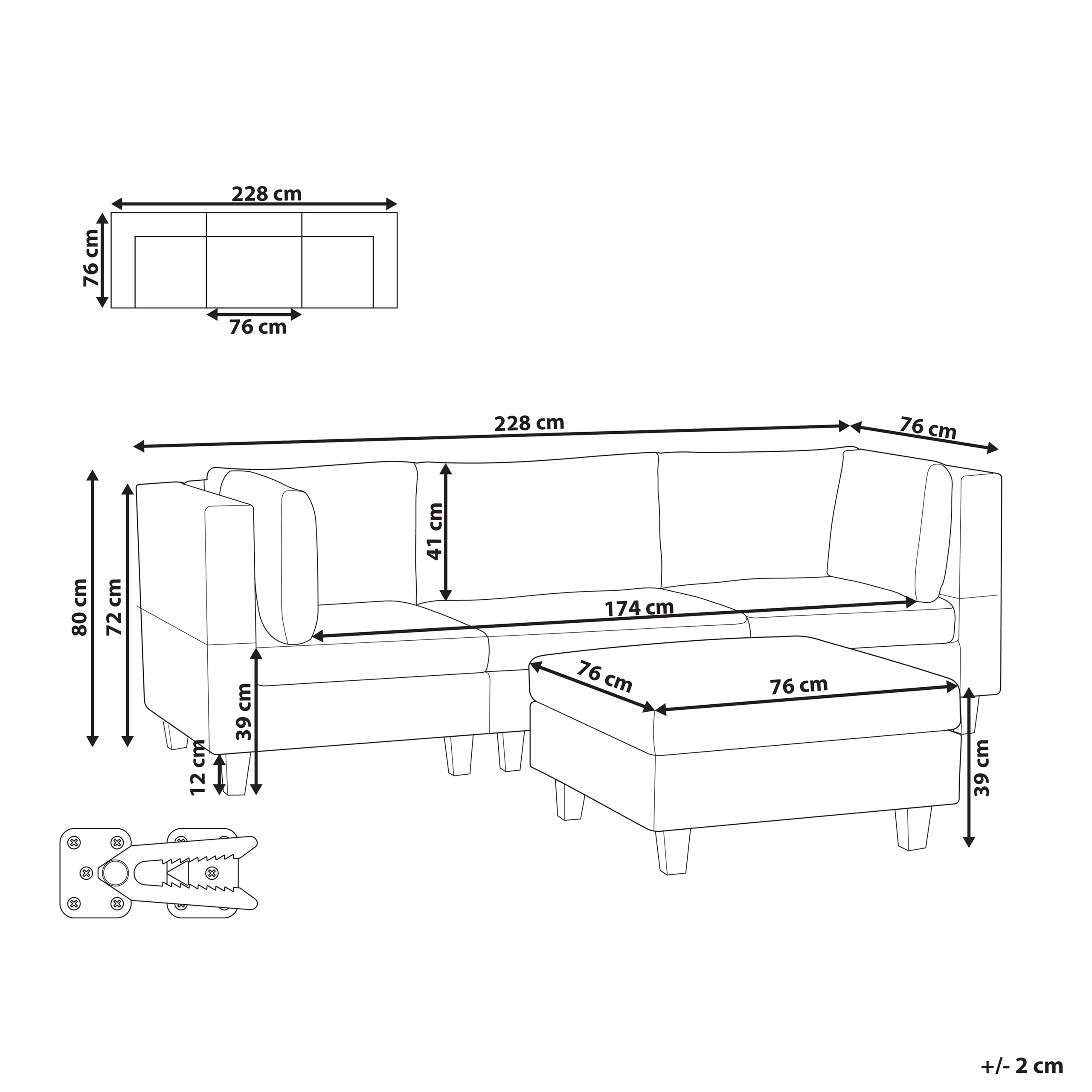 228 cm
76 cm
76 cm

228 cm
76 cm
80 cm
72 cm
41 cm
174 cm
39 cm
12 cm
76 cm
76 cm
39 cm

+/- 2 cm