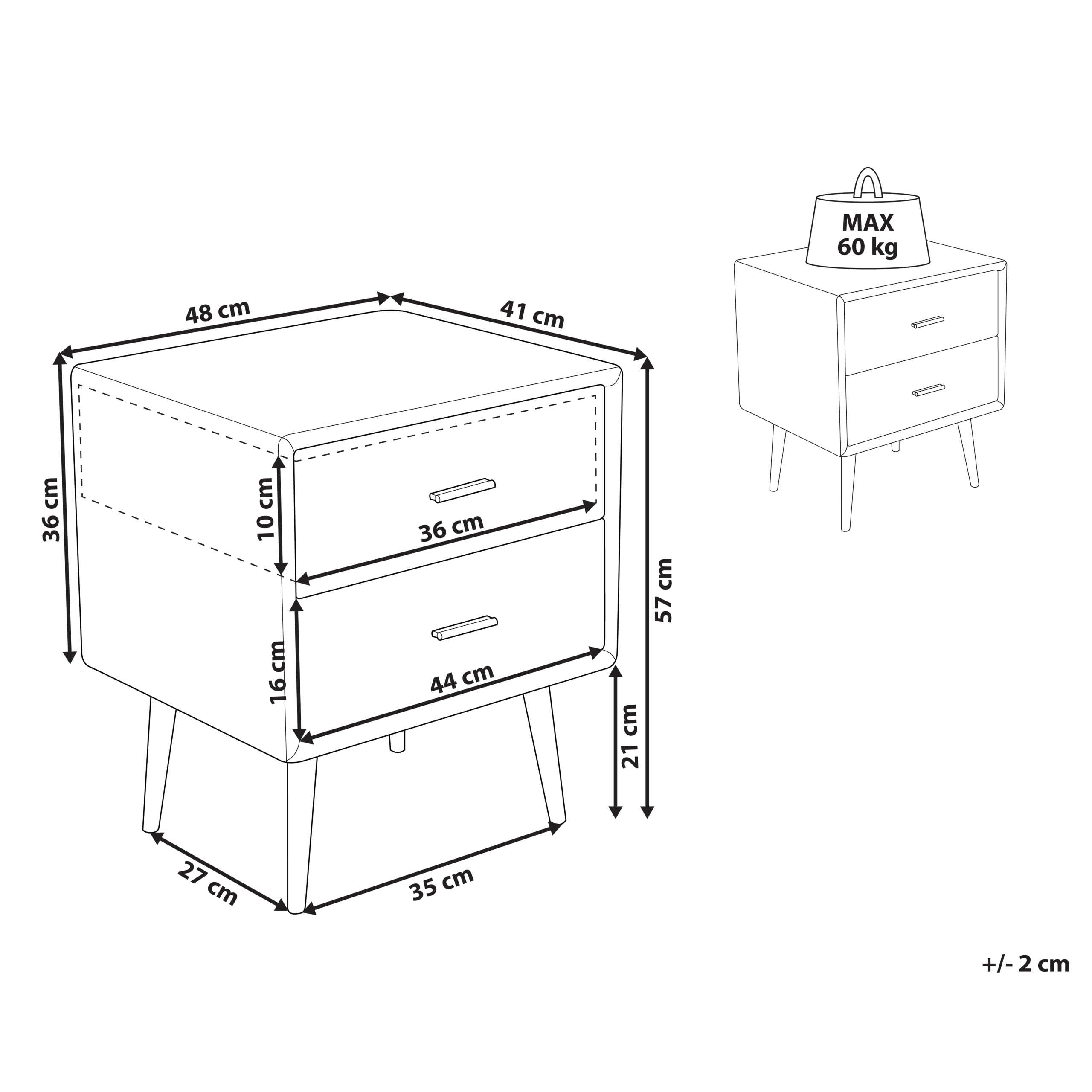 48 cm
41 cm
36 cm
10 cm
36 cm
16 cm
44 cm
57 cm
21 cm
27 cm
35 cm
MAX
60 kg
+/- 2 cm