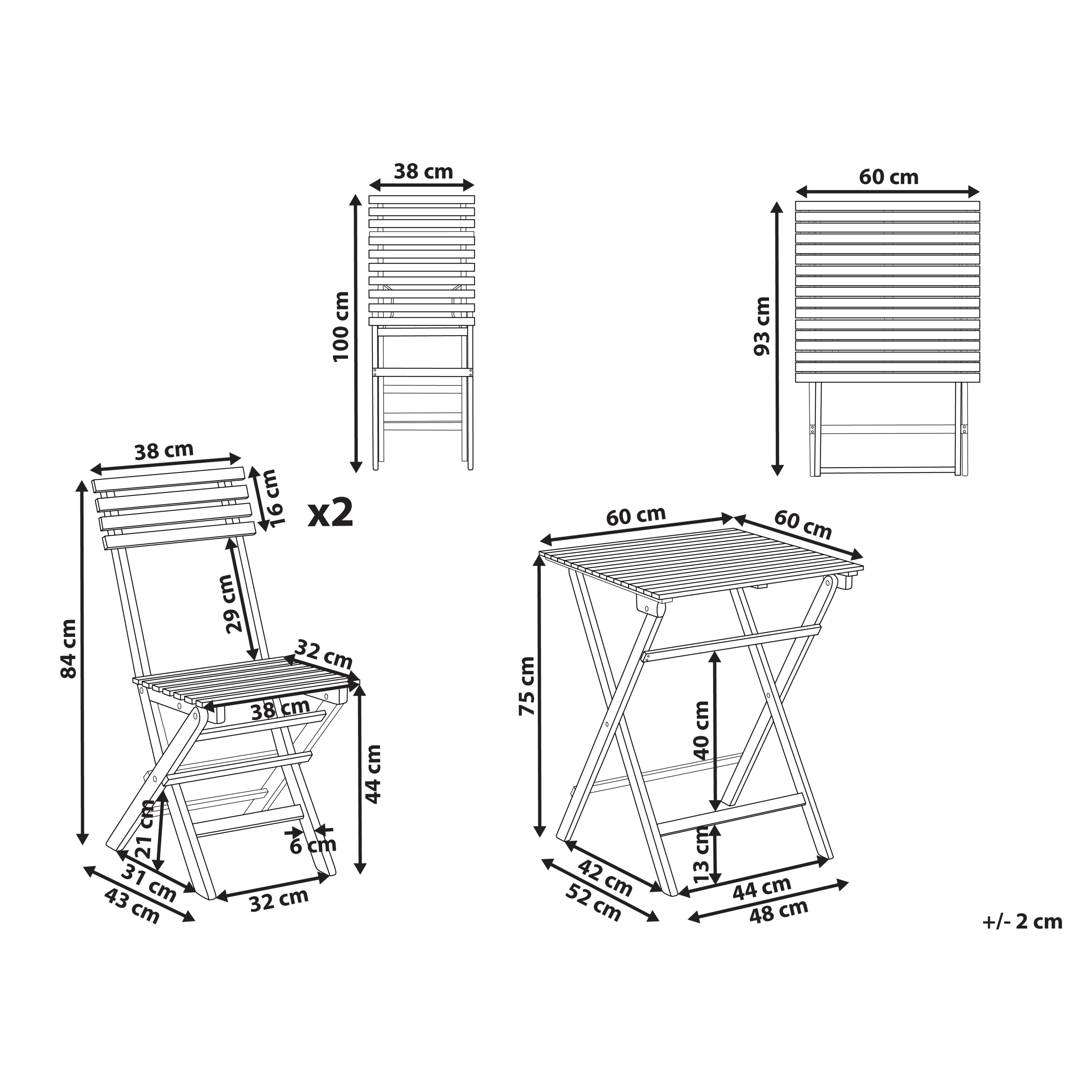 38 cm
100 cm
60 cm
93 cm
38 cm
16 cm
x2
84 cm
29 cm
32 cm
38 cm
44 cm
21 cm
6 cm
31 cm
43 cm
32 cm
60 cm
60 cm
75 cm
40 cm
13 cm
42 cm
52 cm
44 cm
48 cm
+/- 2 cm